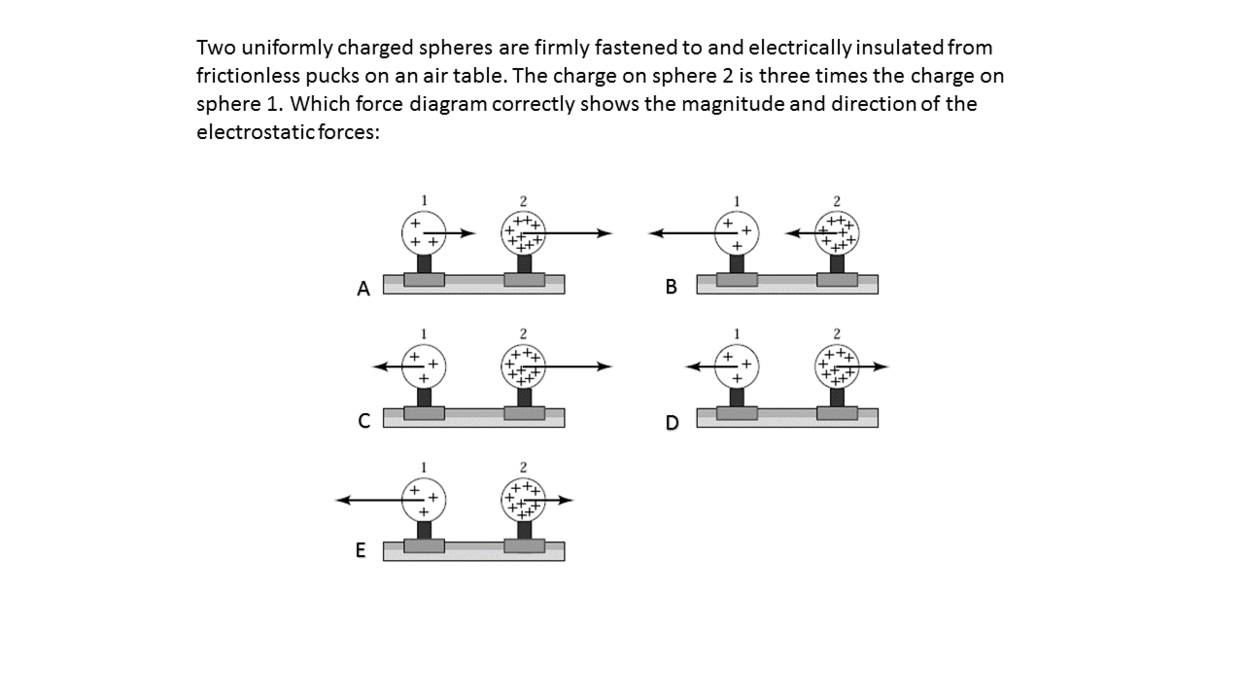 Two uniformly charged spheres are firmly fastened to and electrically insulated from frictionless pucks on an air table. The charge on sphere 2 is three times the charge on sphere 1. Which force diagram correctly shows the magnitude and direction of the electrostatic forces:

1 2 A

1 2 B

1 2 C

1 2 D

1 2 E